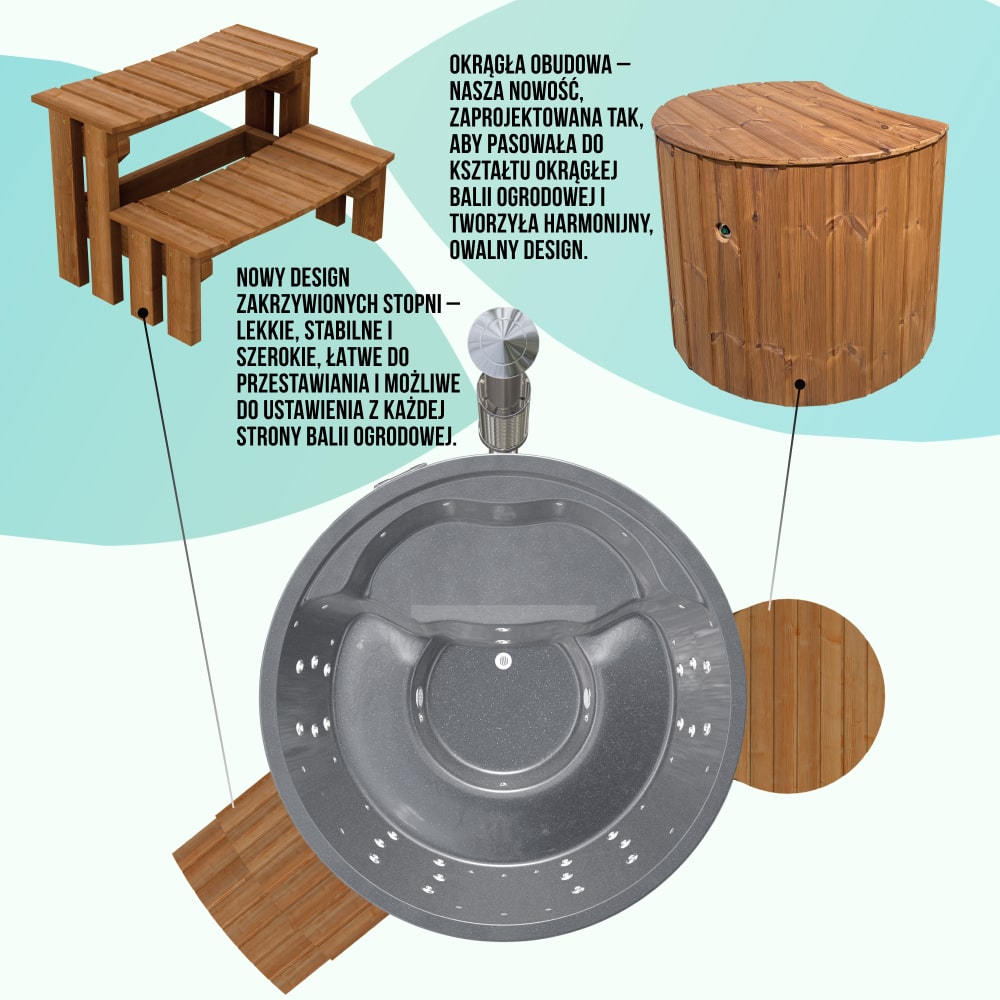 OKRĄGŁA OBUDOWA – NASZA NOWOŚĆ, ZAPROJEKTOWANA TAK, ABY PASOWAŁA DO KSZTAŁTU OKRĄGŁEJ BALII OGRODOWEJ I TWORZYŁA HARMONIJNY, OWALNY DESIGN.

NOWY DESIGN ZAKRZYWIONYCH STOPNI – LEKKIE, STABILNE I SZEROKIE, ŁATWE DO PRZESTAWIANIA I MOŻLIWE DO USTAWIENIA Z KAŻDEJ STRONY BALII OGRODOWEJ.