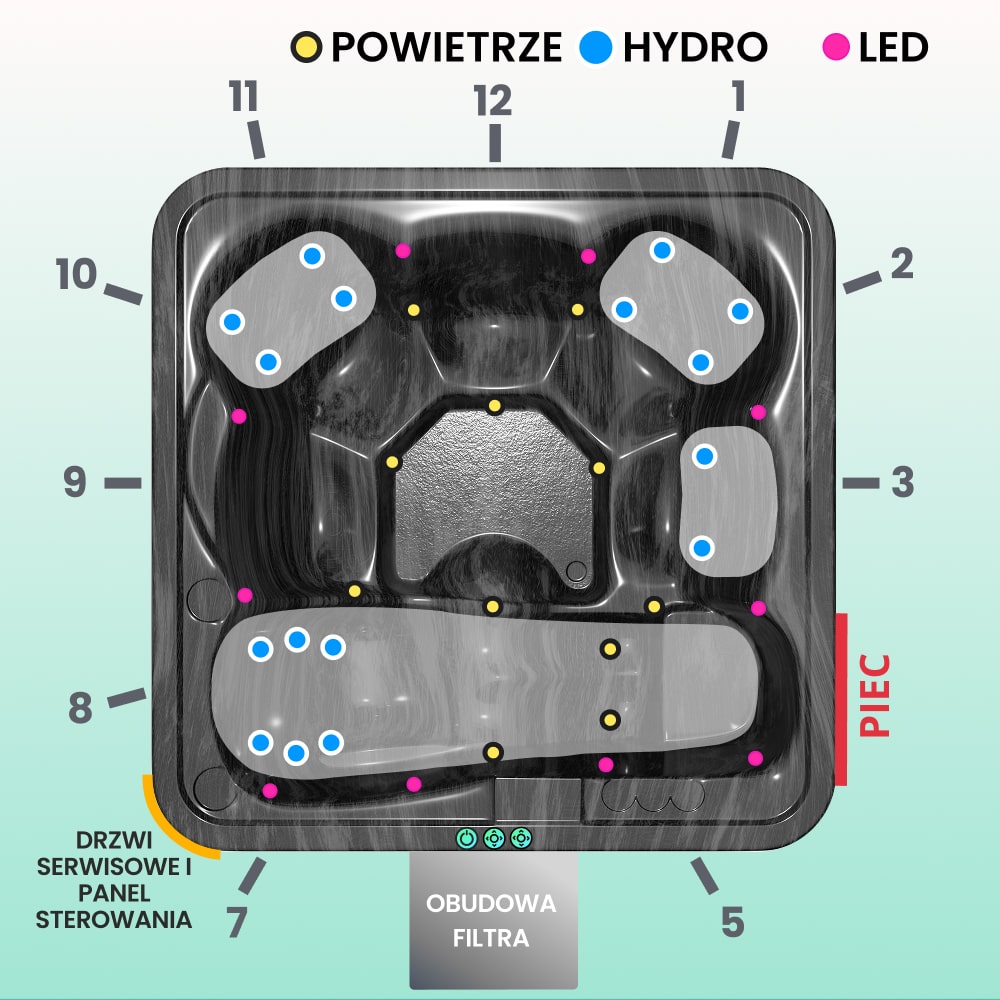 POWIETRZE HYDRO LED

11
12
1
10
2
9
3
8
PIEC
DRZWI SERWISOWE I PANEL STEROWANIA
7
OBUDOWA FILTRA
5