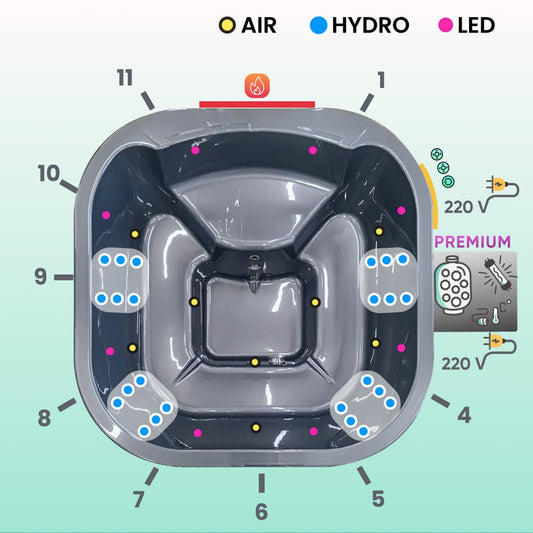 AIR HYDRO LED

11
1
10
220 V
PREMIUM
9
220 V
8
4
7
6
5