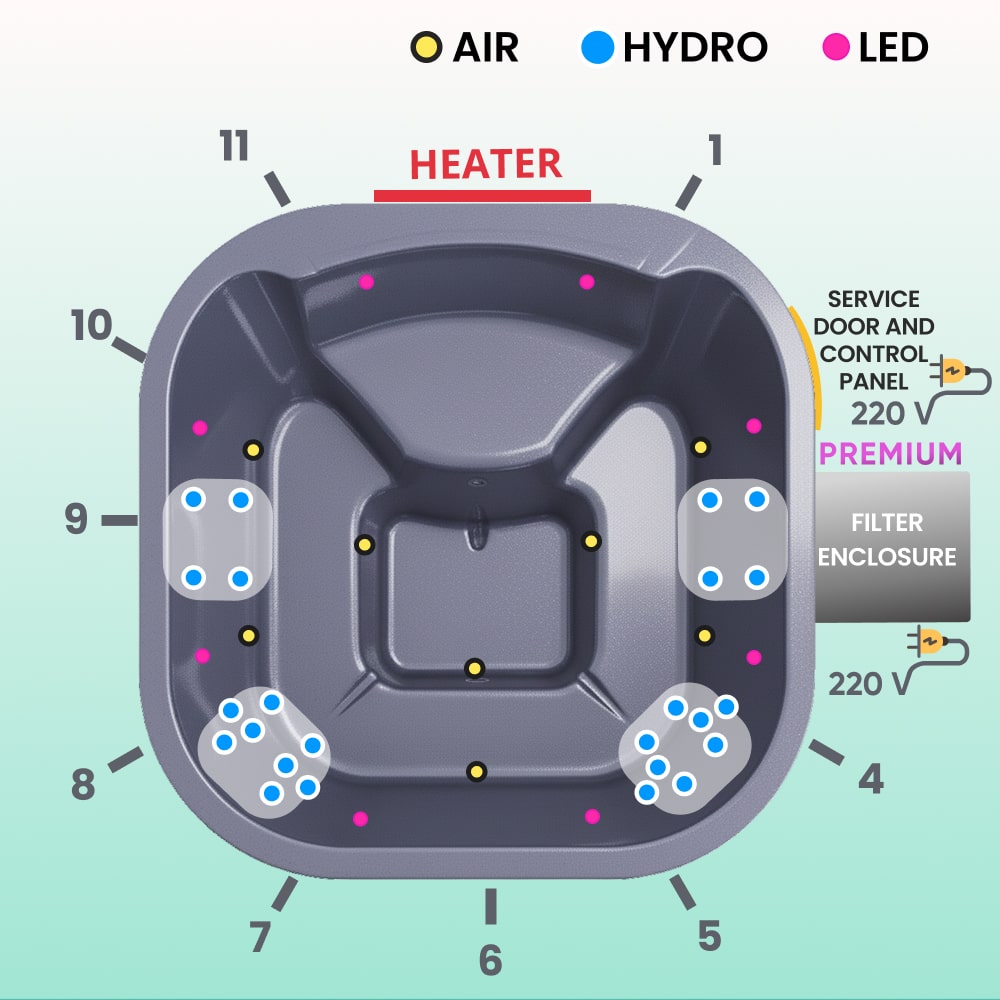 AIR HYDRO LED

11

HEATER

1

10

SERVICE DOOR AND CONTROL PANEL

220 V

PREMIUM

9

FILTER ENCLOSURE

220 V

8

4

7

6

5