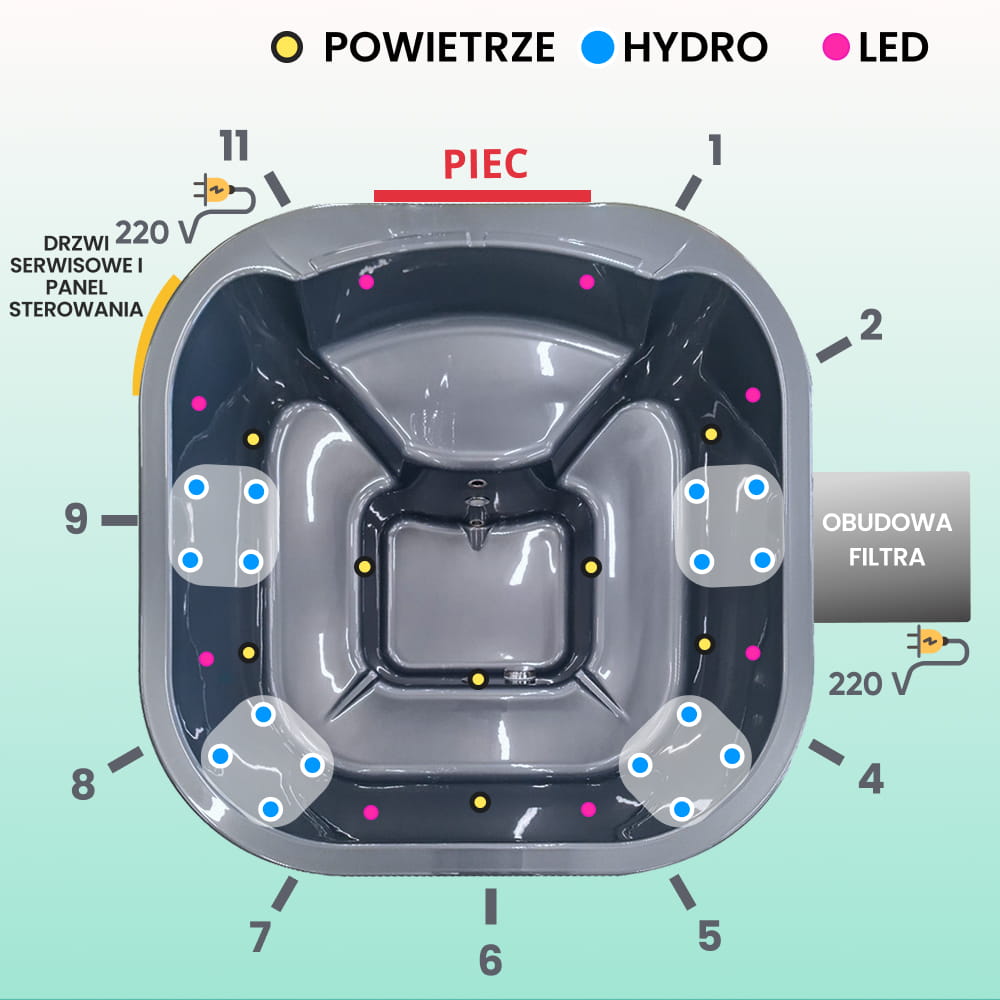 POWIETRZE HYDRO LED

11

PIEC

1

220 V

DRZWI SERWISOWE I PANEL STEROWANIA

2

9

OBUDOWA FILTRA

220 V

8

4

7

6

5